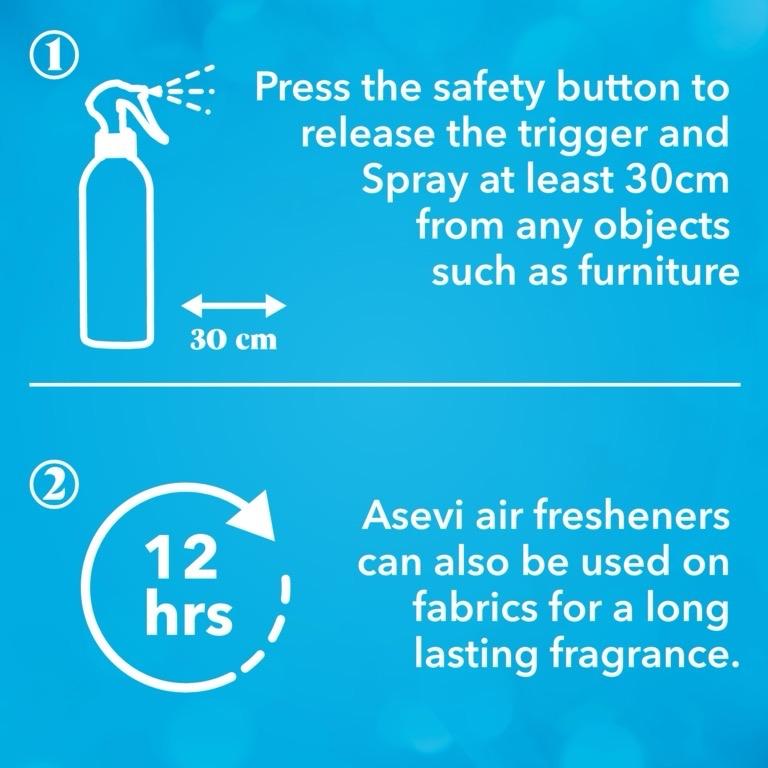 ①

Press the safety button to release the trigger and Spray at least 30cm from any objects such as furniture

30 cm

②

12 hrs

Asevi air fresheners can also be used on fabrics for a long lasting fragrance.